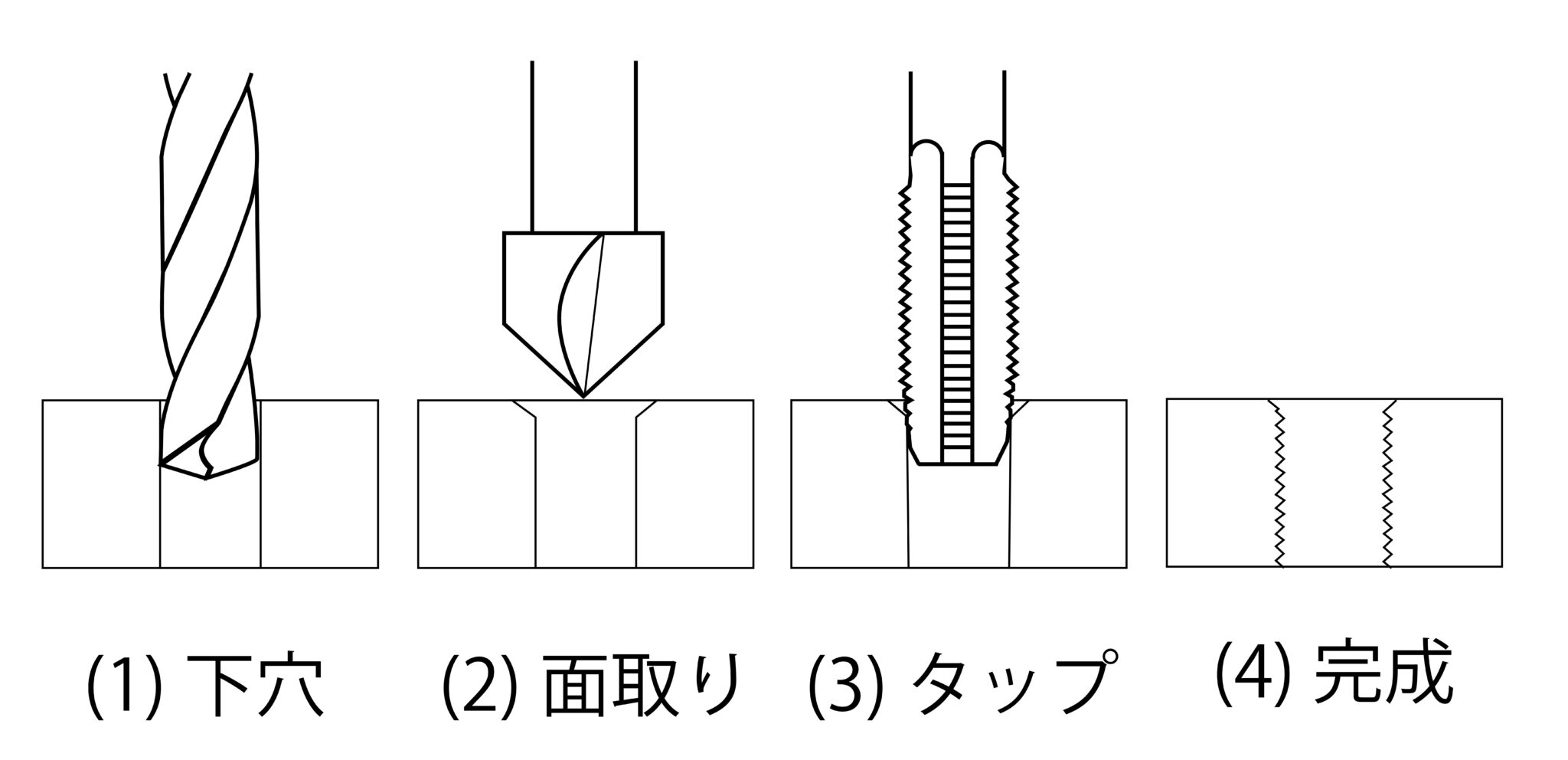 (1) 下穴

(2) 面取り

(3) タップ

(4) 完成